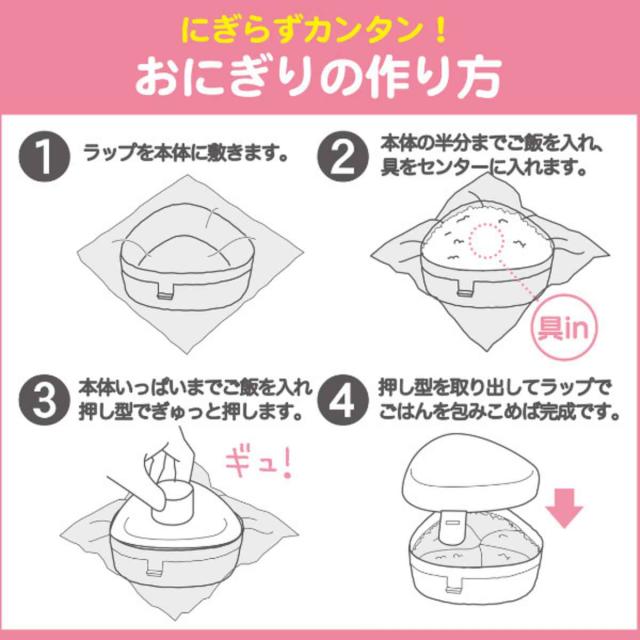 にぎらずカンタン！
おにぎりの作り方

1 ラップを本体に敷きます。

2 本体の半分までご飯を入れ、具をセンターに入れます。

具in

3 本体いっぱいまでご飯を入れ押し型でぎゅっと押します。

ギュ！

4 押し型を取り出してラップでごはんを包みこめば完成です。