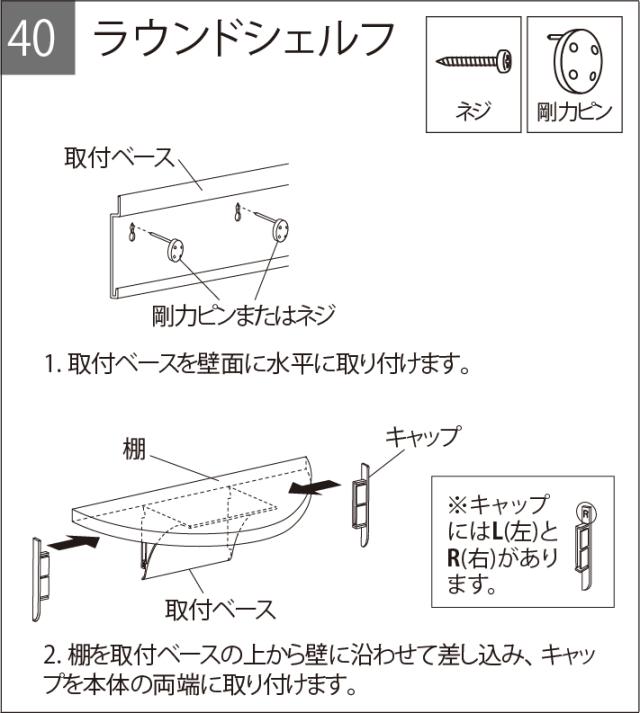 40 ラウンドシェルフ

ネジ

剛力ピン

取付ベース

剛力ピンまたはネジ

1. 取付ベースを壁面に水平に取り付けます。

棚

キャップ

取付ベース

※キャップにはL(左)とR(右)があります。

R

2. 棚を取付ベースの上から壁に沿わせて差し込み、キャップを本体の両端に取り付けます。