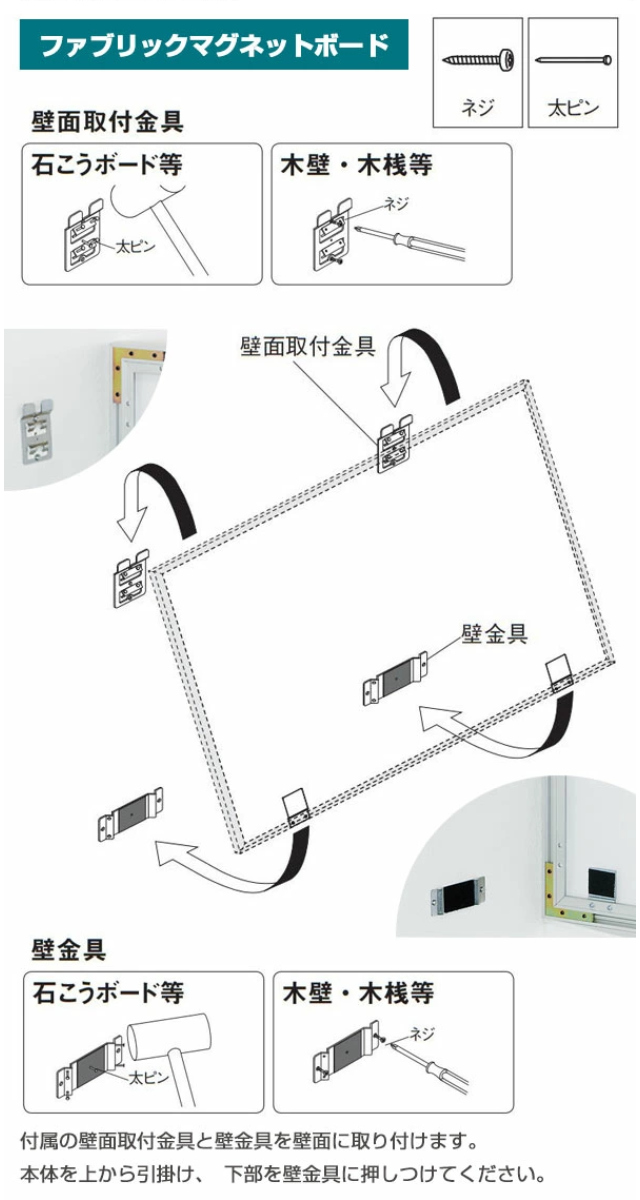 ファブリックマグネットボード

ネジ

太ピン

壁面取付金具

石こうボード等

太ピン

木壁・木桟等

ネジ

壁面取付金具

壁金具

壁金具

石こうボード等

太ピン

木壁・木桟等

ネジ

付属の壁面取付金具と壁金具を壁面に取り付けます。
本体を上から引掛け、 下部を壁金具に押しつけてください。