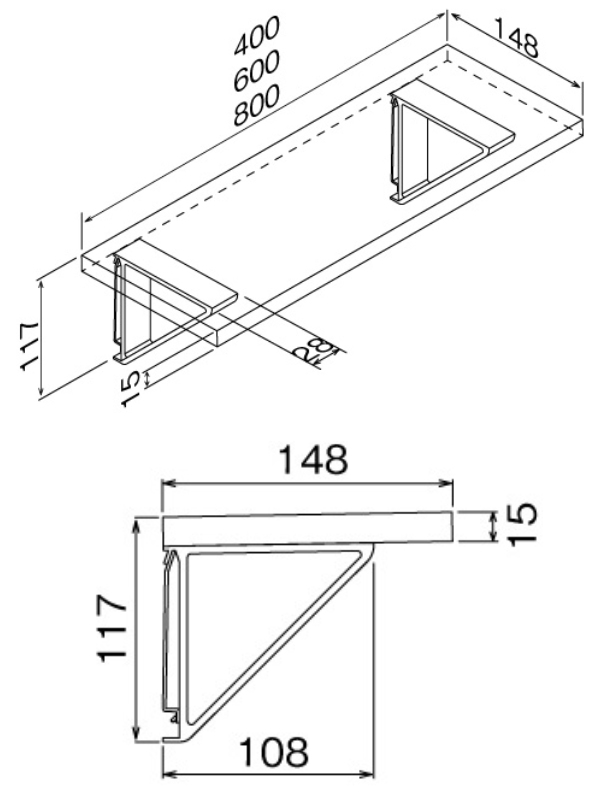 400
600
800
148
117
15
28
148
15
117
108