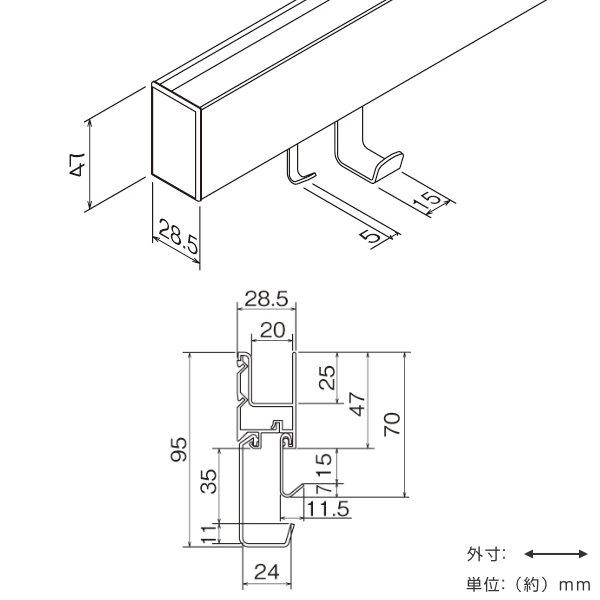 47
28.5
5
15

28.5
20
25
47
70
95
35
15
7
11.5
11
24

外寸:
単位:（約）mm