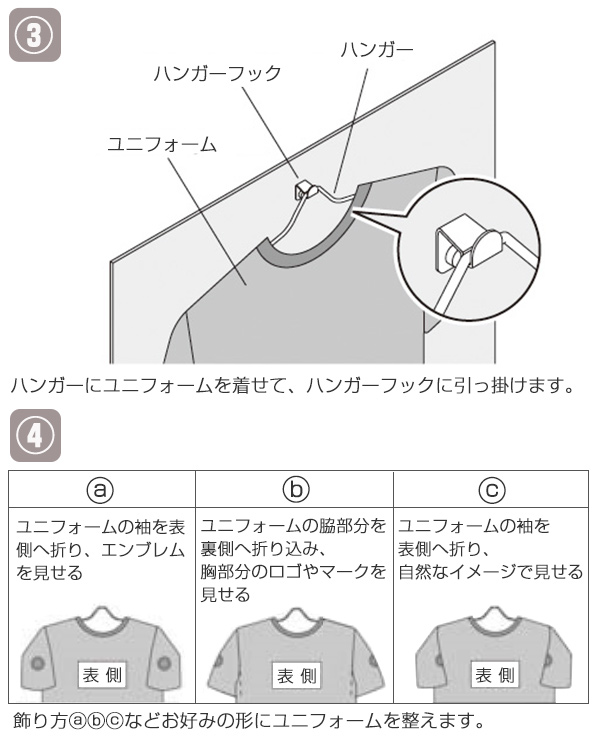 ③

ハンガー

ハンガーフック

ユニフォーム

ハンガーにユニフォームを着せて、ハンガーフックに引っ掛けます。

④

| ⓐ | ⓑ | ⓒ |
|---|---|---|
| ユニフォームの袖を表側へ折り、エンブレムを見せる | ユニフォームの脇部分を裏側へ折り込み、胸部分のロゴやマークを見せる | ユニフォームの袖を表側へ折り、自然なイメージで見せる |
| 表側 | 表側 | 表側 |

飾り方ⓐⓑⓒなどお好みの形にユニフォームを整えます。