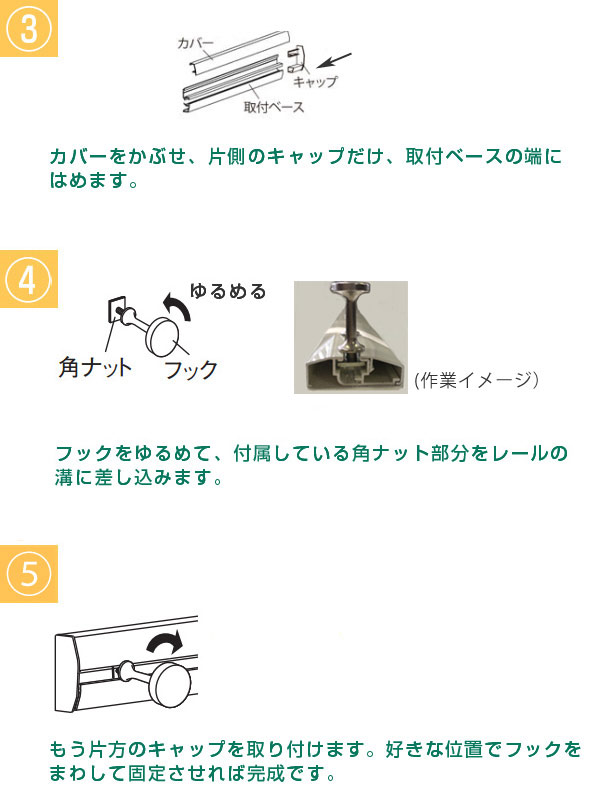 ③

カバー
キャップ
取付ベース

カバーをかぶせ、片側のキャップだけ、取付ベースの端にはめます。

④

ゆるめる
角ナット
フック
(作業イメージ)

フックをゆるめて、付属している角ナット部分をレールの溝に差し込みます。

⑤

もう片方のキャップを取り付けます。好きな位置でフックをまわして固定させれば完成です。