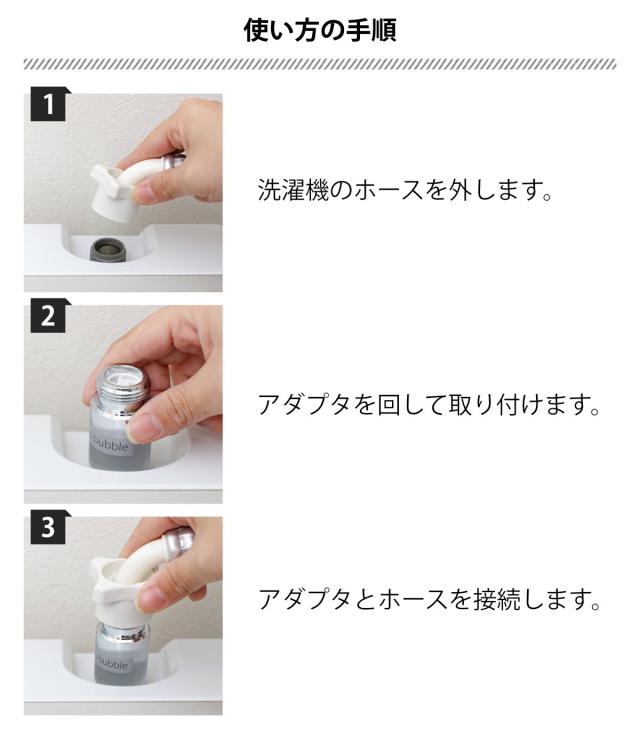 使い方の手順

1

洗濯機のホースを外します。

2

bubble

アダプタを回して取り付けます。

3

bubble

アダプタとホースを接続します。