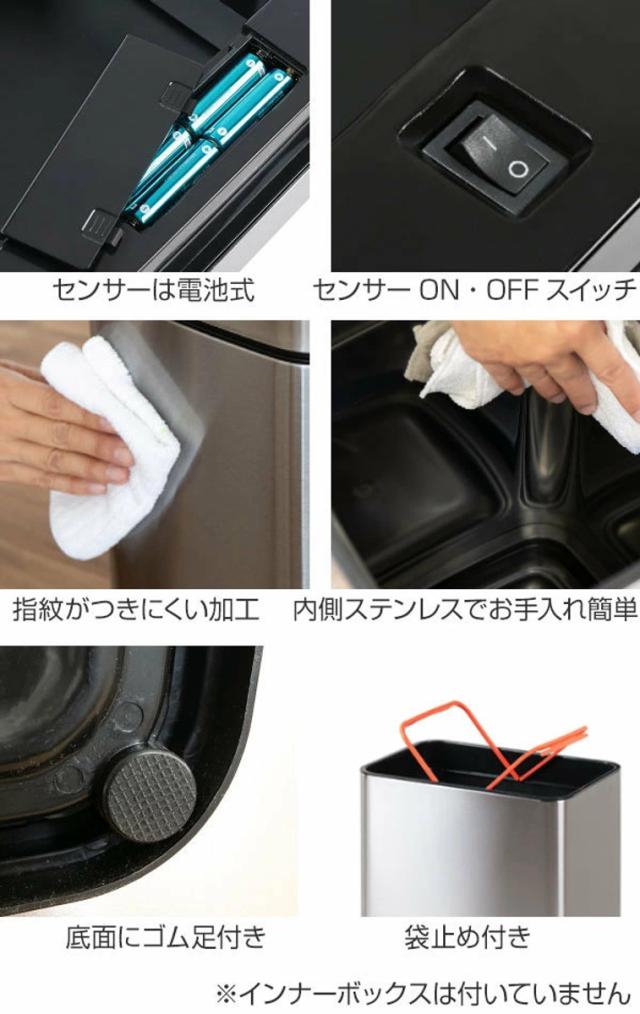 センサーは電池式

センサー ON・OFF スイッチ

指紋がつきにくい加工

内側ステンレスでお手入れ簡単

底面にゴム足付き

袋止め付き

※インナーボックスは付いていません