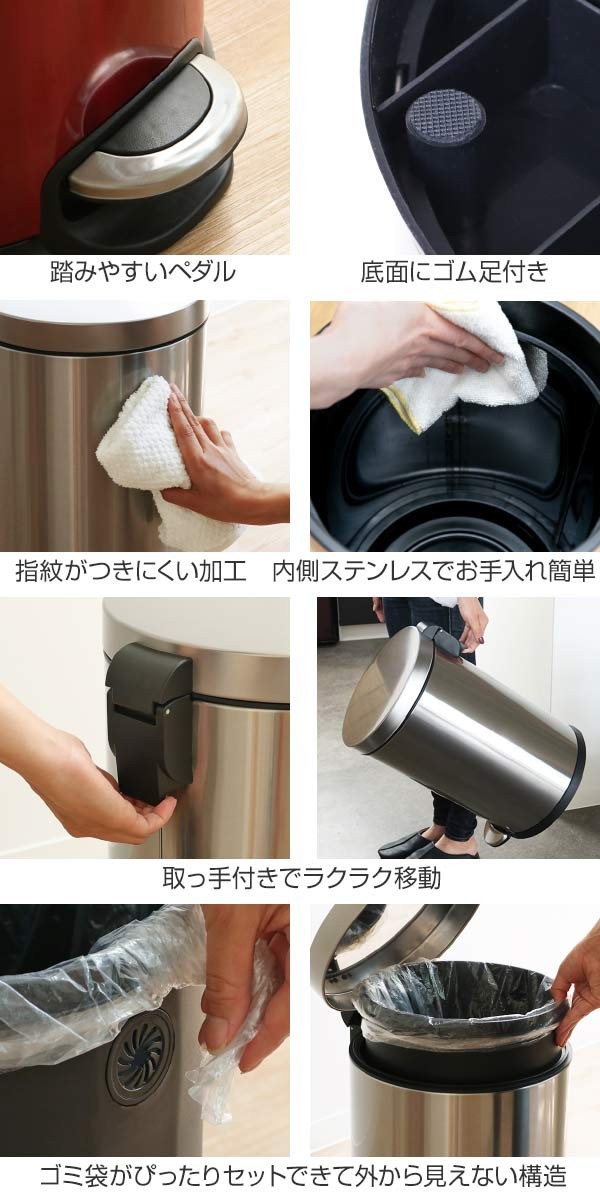 踏みやすいペダル

底面にゴム足付き

指紋がつきにくい加工

内側ステンレスでお手入れ簡単

取っ手付きでラクラク移動

ゴミ袋がぴったりセットできて外から見えない構造