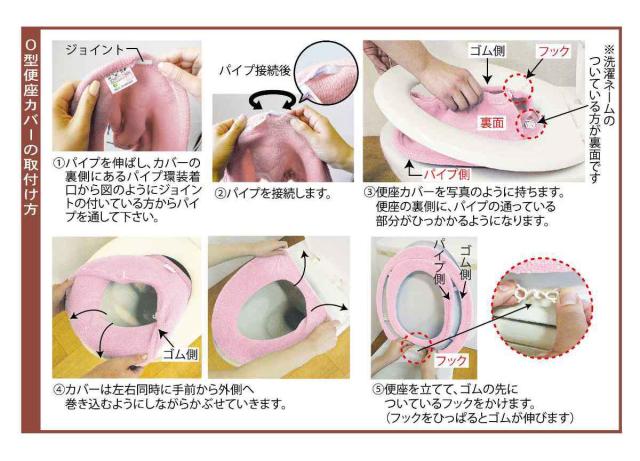 O型便座カバーの取付け方

ジョイント

①パイプを伸ばし、カバーの裏側にあるパイプ環装着口から図のようにジョイントの付いている方からパイプを通して下さい。

パイプ接続後

②パイプを接続します。

ゴム側

フック

裏面

パイプ側

※洗濯ネームのついている方が裏面です

③便座カバーを写真のように持ちます。便座の裏側に、パイプの通っている部分がひっかかるようになります。

ゴム側

④カバーは左右同時に手前から外側へ巻き込むようにしながらかぶせていきます。

パイプ側

ゴム側

フック

⑤便座を立てて、ゴムの先についているフックをかけます。（フックをひっぱるとゴムが伸びます）