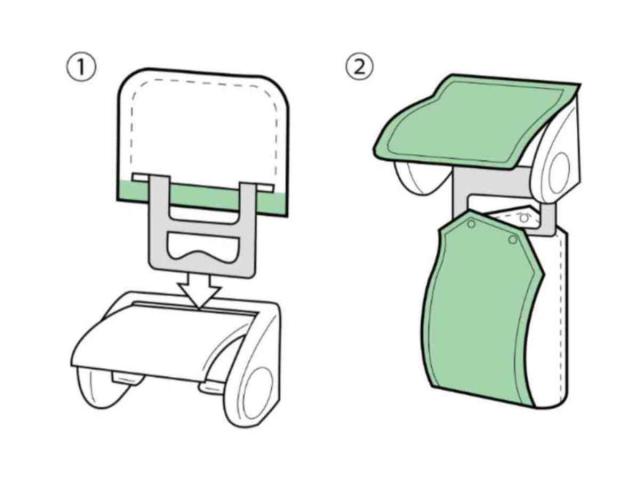 ①

②