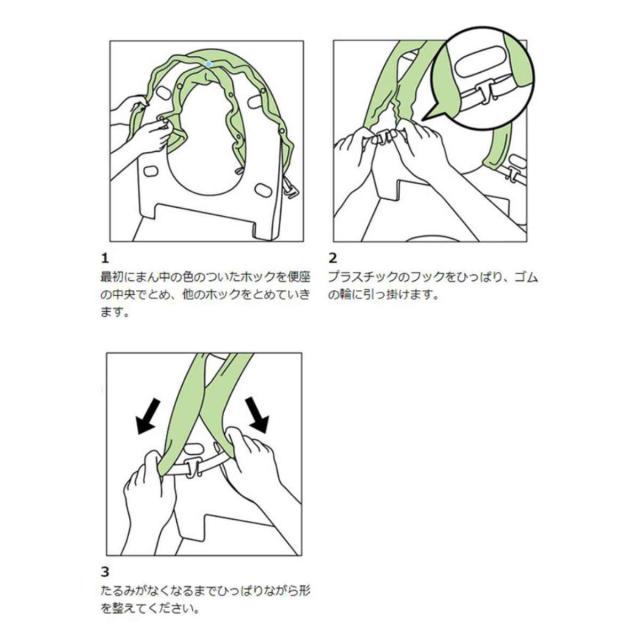 1
最初にまん中の色のついたホックを便座の中央でとめ、他のホックをとめていきます。

2
プラスチックのフックをひっぱり、ゴムの輪に引っ掛けます。

3
たるみがなくなるまでひっぱりながら形を整えてください。