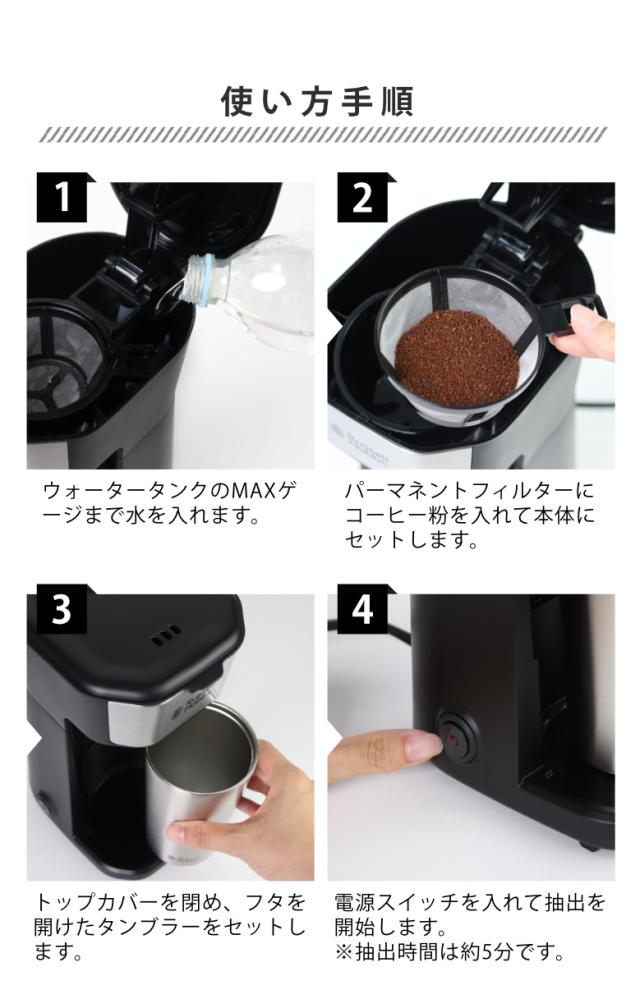 使い方手順

1

ウォータータンクのMAXゲージまで水を入れます。

2

パーマネントフィルターにコーヒー粉を入れて本体にセットします。

3

トップカバーを閉め、フタを開けたタンブラーをセットします。

4

電源スイッチを入れて抽出を開始します。
※抽出時間は約5分です。