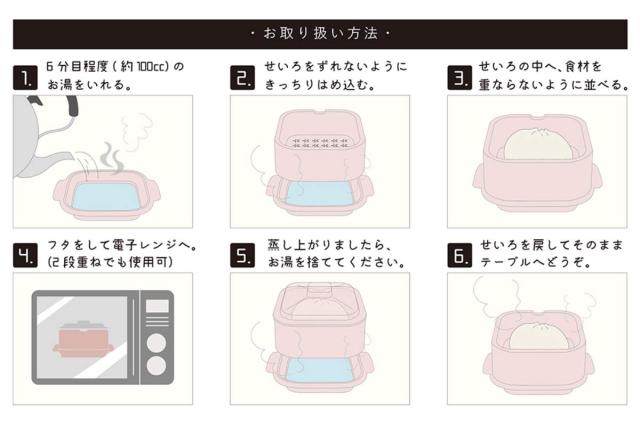 ・お取り扱い方法・

1. 6分目程度(約100cc)のお湯をいれる。

2. せいろをずれないようにきっちりはめ込む。

3. せいろの中へ、食材を重ならないように並べる。

4. フタをして電子レンジへ。(2段重ねでも使用可)

5. 蒸し上がりましたら、お湯を捨ててください。

6. せいろを戻してそのままテーブルへどうぞ。