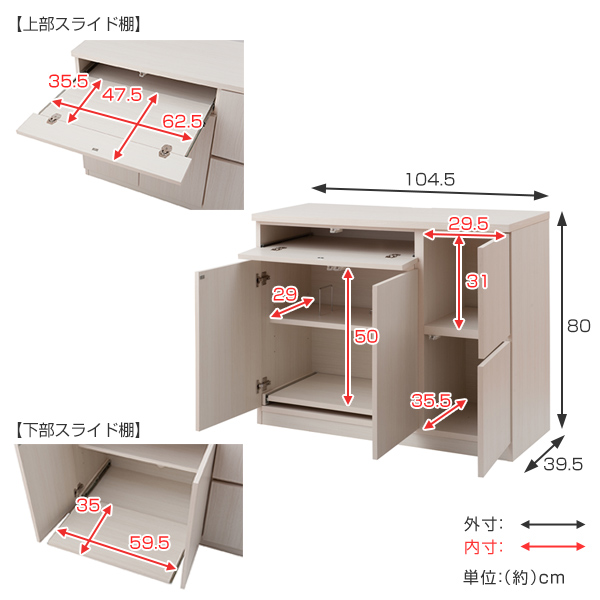 【上部スライド棚】

35.5
47.5
62.5

104.5

29.5
31
29
50
80
35.5
39.5

【下部スライド棚】

35
59.5

外寸:
内寸:
単位:(約)cm