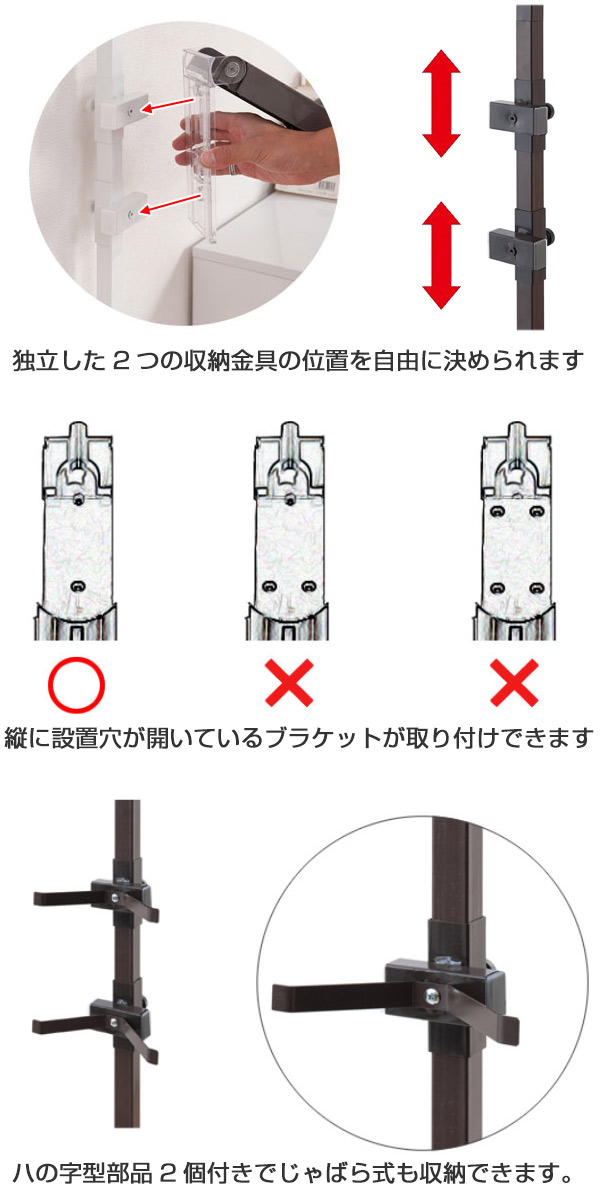 独立した２つの収納金具の位置を自由に決められます

○

×

×

縦に設置穴が開いているブラケットが取り付けできます

ハの字型部品２個付きでじゃばら式も収納できます。