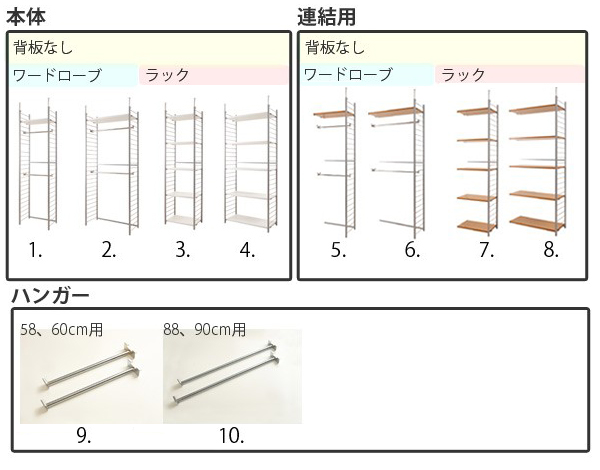 本体

背板なし

ワードローブ

ラック

1.
2.
3.
4.

連結用

背板なし

ワードローブ

ラック

5.
6.
7.
8.

ハンガー

58、60cm用

9.

88、90cm用

10.