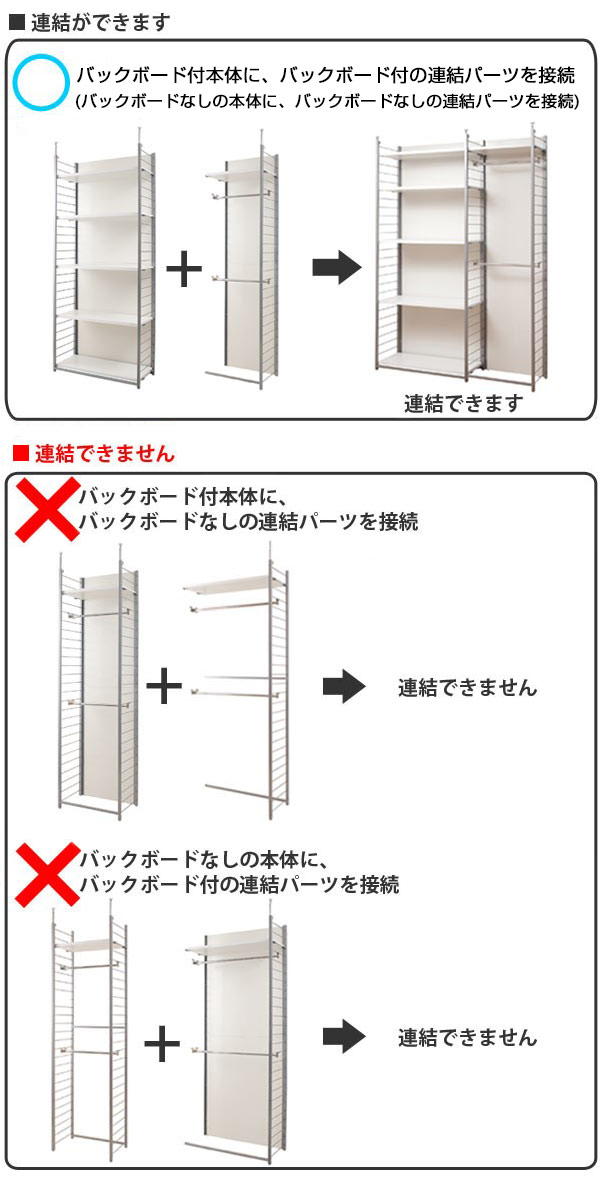 ■ 連結ができます

バックボード付本体に、バックボード付の連結パーツを接続
(バックボードなしの本体に、バックボードなしの連結パーツを接続)

連結できます

■ 連結できません

バックボード付本体に、
バックボードなしの連結パーツを接続

連結できません

バックボードなしの本体に、
バックボード付の連結パーツを接続

連結できません