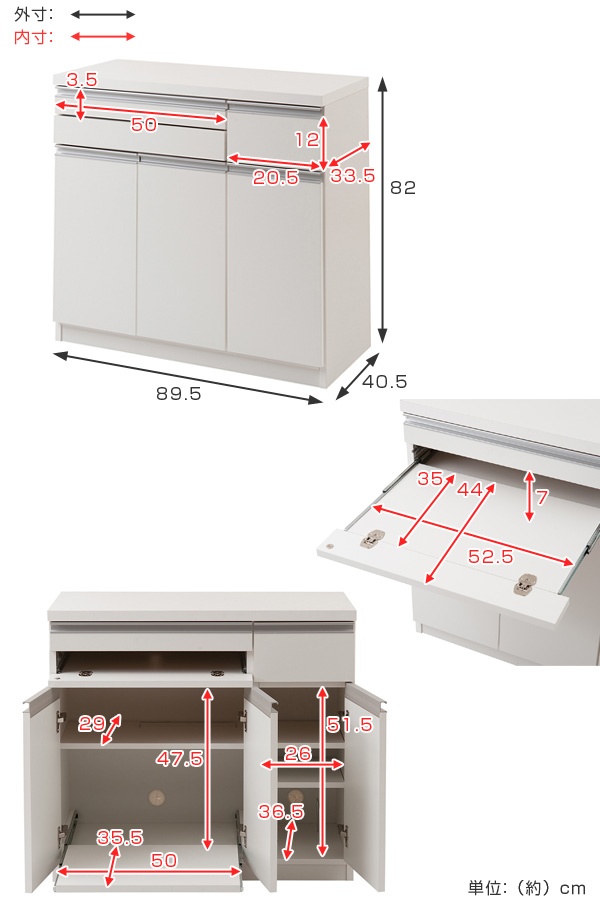 外寸:
内寸:

3.5
50
12
20.5
33.5
82
89.5
40.5

35
44
7
52.5

29
47.5
51.5
26
36.5
35.5
50

単位:(約)cm