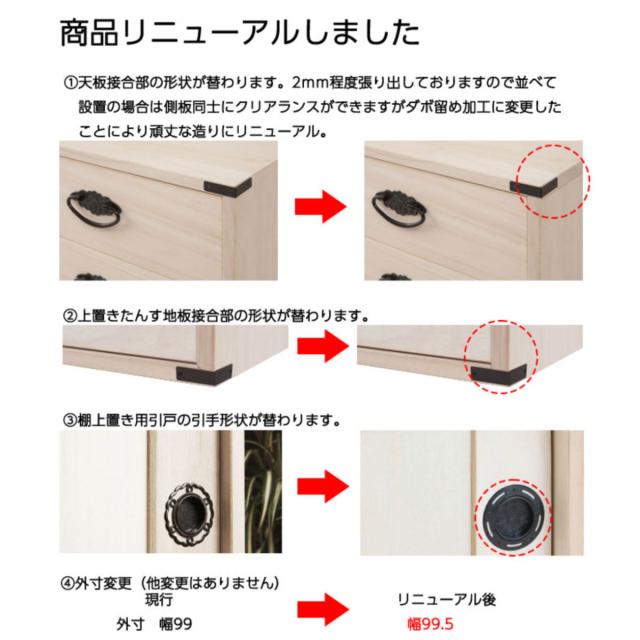 商品リニューアルしました

①天板接合部の形状が替わります。2mm程度張り出しておりますので並べて設置の場合は側板同士にクリアランスができますがダボ留め加工に変更したことにより頑丈な造りにリニューアル。

②上置きたんす地板接合部の形状が替わります。

③棚上置き用引戸の引手形状が替わります。

④外寸変更（他変更はありません）

現行

外寸　幅99

リニューアル後

幅99.5