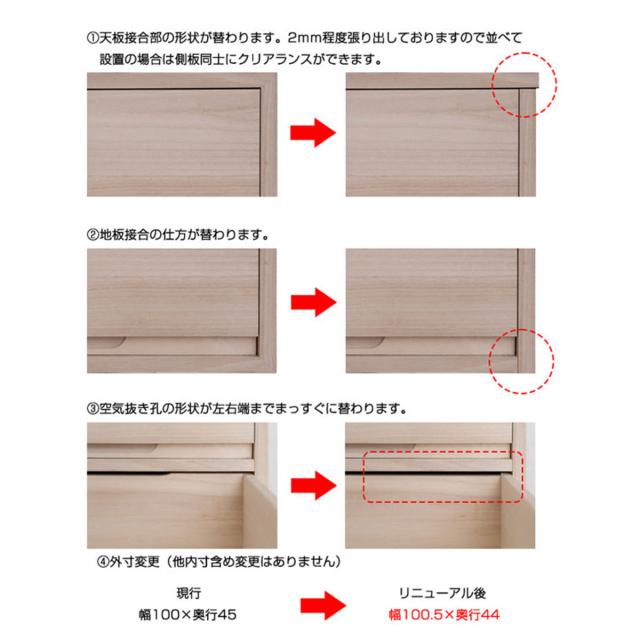 ①天板接合部の形状が替わります。2mm程度張り出しておりますので並べて設置の場合は側板同士にクリアランスができます。

②地板接合の仕方が替わります。

③空気抜き孔の形状が左右端までまっすぐに替わります。

④外寸変更（他内寸含め変更はありません）

現行
幅100×奥行45

リニューアル後
幅100.5×奥行44