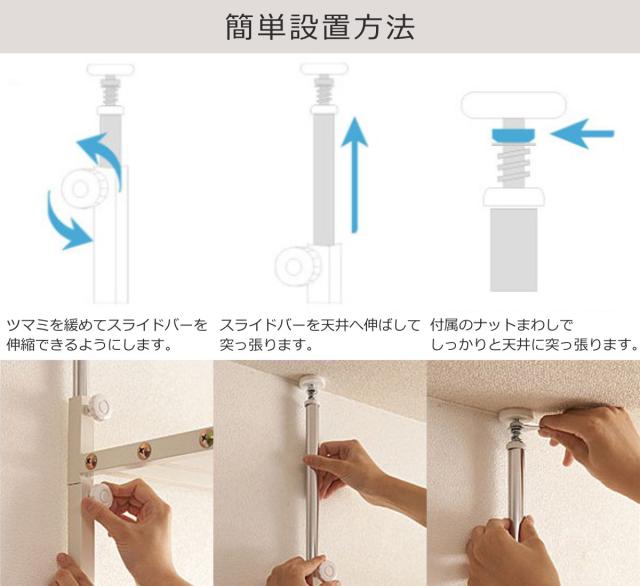 簡単設置方法

ツマミを緩めてスライドバーを伸縮できるようにします。

スライドバーを天井へ伸ばして突っ張ります。

付属のナットまわしでしっかりと天井に突っ張ります。