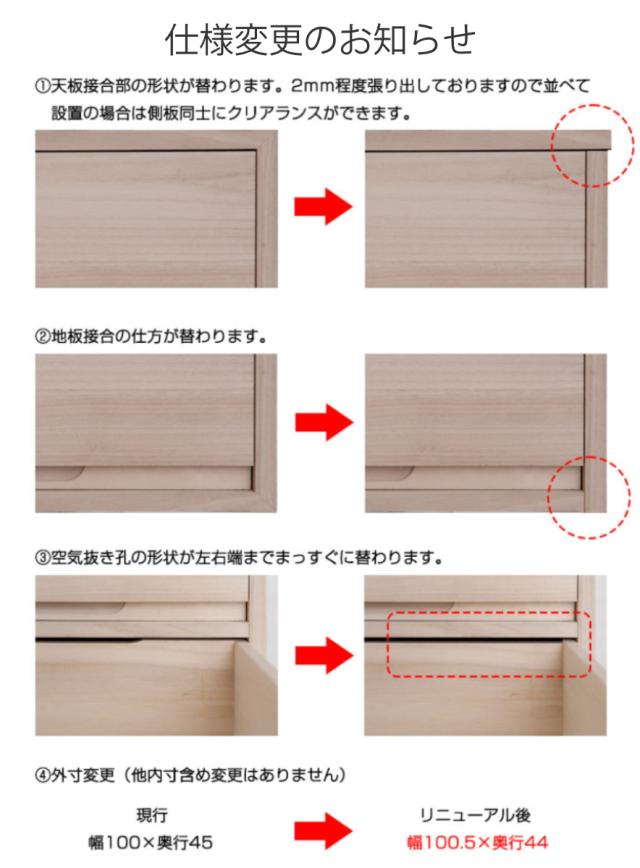 仕様変更のお知らせ

①天板接合部の形状が替わります。2mm程度張り出しておりますので並べて設置の場合は側板同士にクリアランスができます。

②地板接合の仕方が替わります。

③空気抜き孔の形状が左右端までまっすぐに替わります。

④外寸変更（他内寸含め変更はありません）

現行
幅100×奥行45

リニューアル後
幅100.5×奥行44