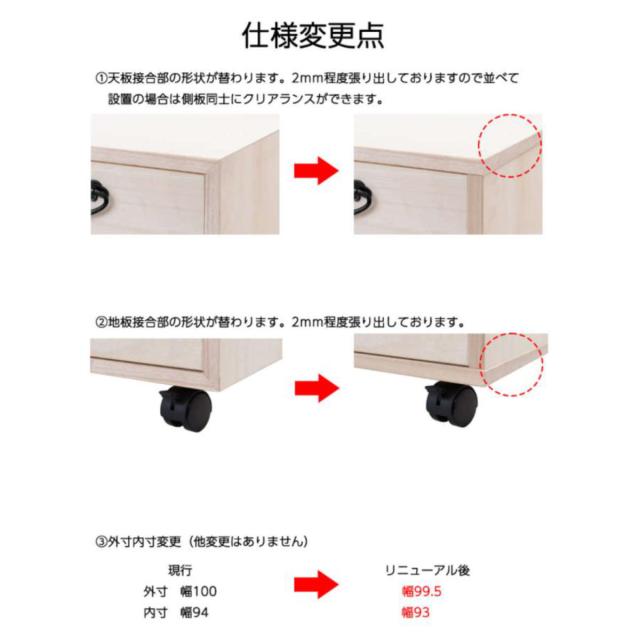 仕様変更点

①天板接合部の形状が替わります。2mm程度張り出しておりますので並べて設置の場合は側板同士にクリアランスができます。

②地板接合部の形状が替わります。2mm程度張り出しております。

③外寸内寸変更（他変更はありません）

現行
外寸　幅100
内寸　幅94

リニューアル後
幅99.5
幅93