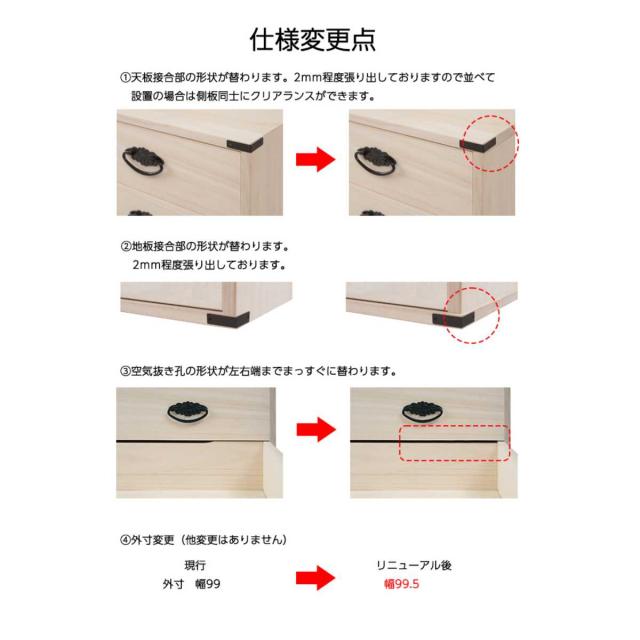 仕様変更点

①天板接合部の形状が替わります。2mm程度張り出しておりますので並べて設置の場合は側板同士にクリアランスができます。

②地板接合部の形状が替わります。
2mm程度張り出しております。

③空気抜き孔の形状が左右端までまっすぐに替わります。

④外寸変更（他変更はありません）

現行
外寸　幅99

リニューアル後
幅99.5