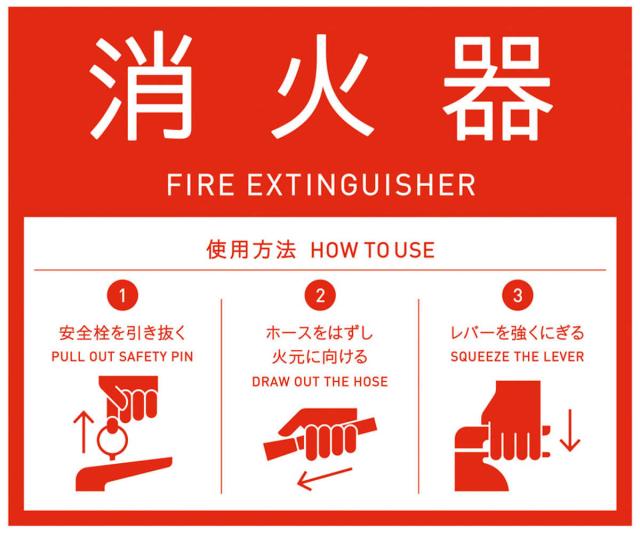 消火器

FIRE EXTINGUISHER

使用方法 HOW TO USE

1
安全栓を引き抜く
PULL OUT SAFETY PIN

2
ホースをはずし
火元に向ける
DRAW OUT THE HOSE

3
レバーを強くにぎる
SQUEEZE THE LEVER