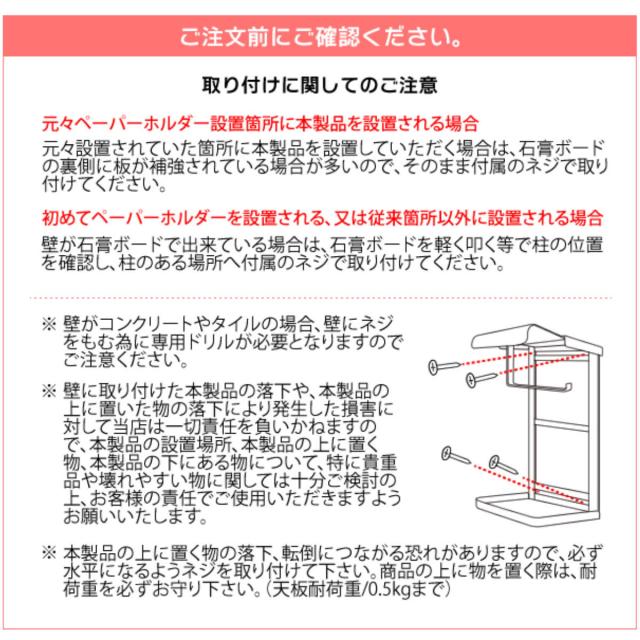 ご注文前にご確認ください。

取り付けに関してのご注意

元々ペーパーホルダー設置箇所に本製品を設置される場合

元々設置されていた箇所に本製品を設置していただく場合は、石膏ボードの裏側に板が補強されている場合が多いので、そのまま付属のネジで取り付けてください。

初めてペーパーホルダーを設置される、又は従来箇所以外に設置される場合

壁が石膏ボードで出来ている場合は、石膏ボードを軽く叩く等で柱の位置を確認し、柱のある場所へ付属のネジで取り付けてください。

※ 壁がコンクリートやタイルの場合、壁にネジをもむ為に専用ドリルが必要となりますのでご注意ください。

※ 壁に取り付けた本製品の落下や、本製品の上に置いた物の落下により発生した損害に対して当店は一切責任を負いかねますので、本製品の設置場所、本製品の上に置く物、本製品の下にある物について、特に貴重品や壊れやすい物に関しては十分ご検討の上、お客様の責任でご使用いただきますようお願いいたします。

※ 本製品の上に置く物の落下、転倒につながる恐れがありますので、必ず水平になるようネジを取り付けて下さい。商品の上に物を置く際は、耐荷重を必ずお守り下さい。（天板耐荷重/0.5kgまで）