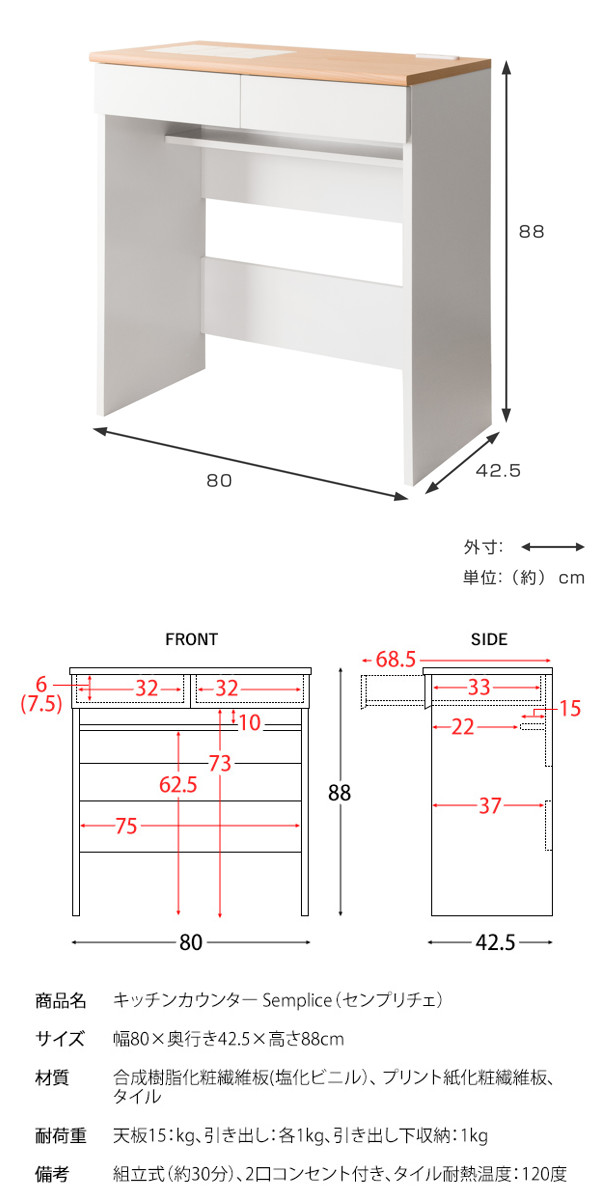 88

80

42.5

外寸:

単位:(約) cm

FRONT

6
(7.5)

32

32

10

73

62.5

75

88

80

SIDE

68.5

33

15

22

37

42.5

| | |
|---|---|
| 商品名 | キッチンカウンター Semplice(センプリチェ) |
| サイズ | 幅80×奥行き42.5×高さ88cm |
| 材質 | 合成樹脂化粧繊維板(塩化ビニル)、プリント紙化粧繊維板、タイル |
| 耐荷重 | 天板15:kg、引き出し:各1kg、引き出し下収納:1kg |
| 備考 | 組立式(約30分)、2口コンセント付き、タイル耐熱温度:120度 |