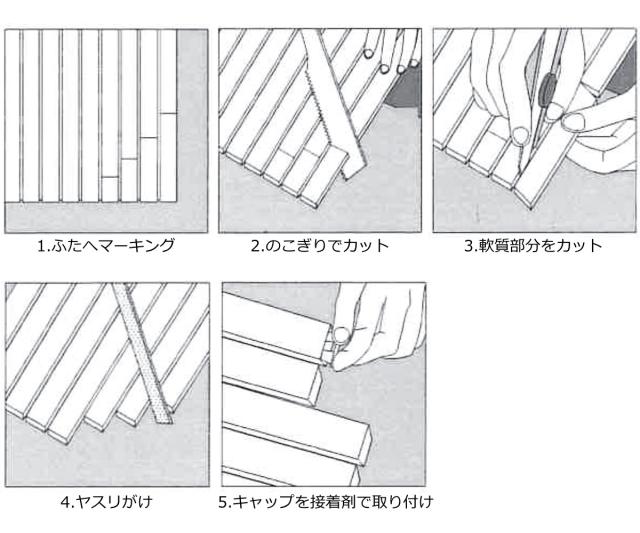 1.ふたへマーキング

2.のこぎりでカット

3.軟質部分をカット

4.ヤスリがけ

5.キャップを接着剤で取り付け