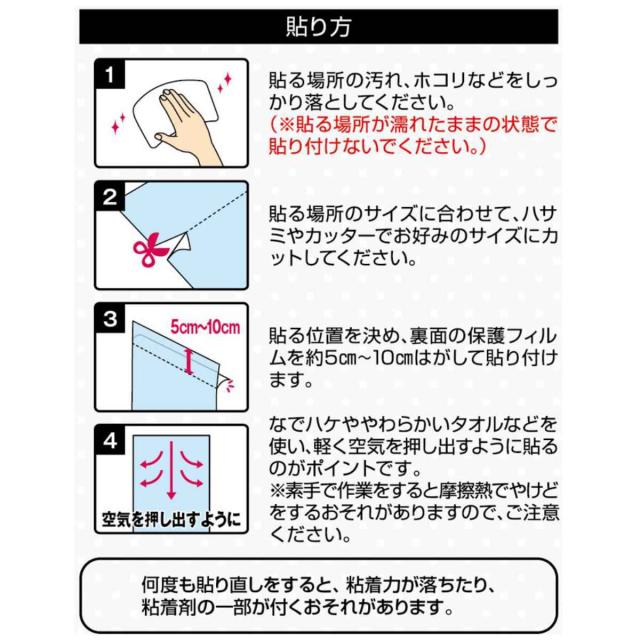 貼り方

1

貼る場所の汚れ、ホコリなどをしっかり落としてください。
（※貼る場所が濡れたままの状態で貼り付けないでください。）

2

貼る場所のサイズに合わせて、ハサミやカッターでお好みのサイズにカットしてください。

3

5cm~10cm

貼る位置を決め、裏面の保護フィルムを約5cm~10cmはがして貼り付けます。

4

空気を押し出すように

なでハケややわらかいタオルなどを使い、軽く空気を押し出すように貼るのがポイントです。
※素手で作業をすると摩擦熱でやけどをするおそれがありますので、ご注意ください。

何度も貼り直しをすると、粘着力が落ちたり、粘着剤の一部が付くおそれがあります。