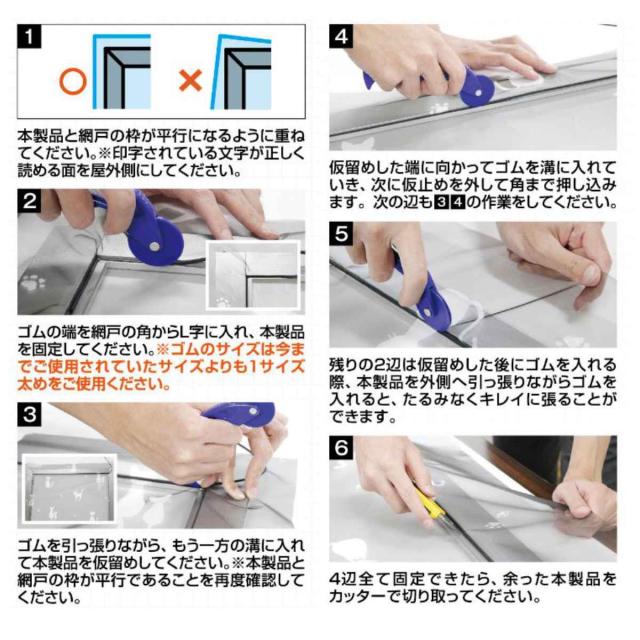 1

○ ×

本製品と網戸の枠が平行になるように重ねてください。※印字されている文字が正しく読める面を屋外側にしてください。

2

ゴムの端を網戸の角からL字に入れ、本製品を固定してください。※ゴムのサイズは今までご使用されていたサイズよりも1サイズ太めをご使用ください。

3

ゴムを引っ張りながら、もう一方の溝に入れて本製品を仮留めしてください。※本製品と網戸の枠が平行であることを再度確認してください。

4

仮留めした端に向かってゴムを溝に入れていき、次に仮止めを外して角まで押し込みます。次の辺も34の作業をしてください。

5

残りの2辺は仮留めした後にゴムを入れる際、本製品を外側へ引っ張りながらゴムを入れると、たるみなくキレイに張ることができます。

6

4辺全て固定できたら、余った本製品をカッターで切り取ってください。