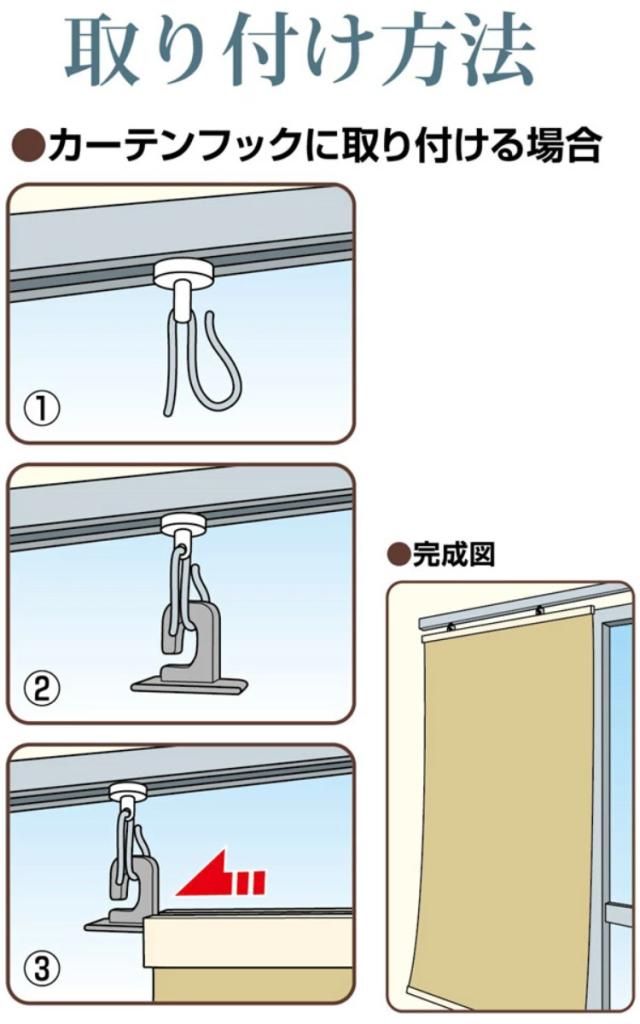 取り付け方法

●カーテンフックに取り付ける場合

①

②

③

●完成図