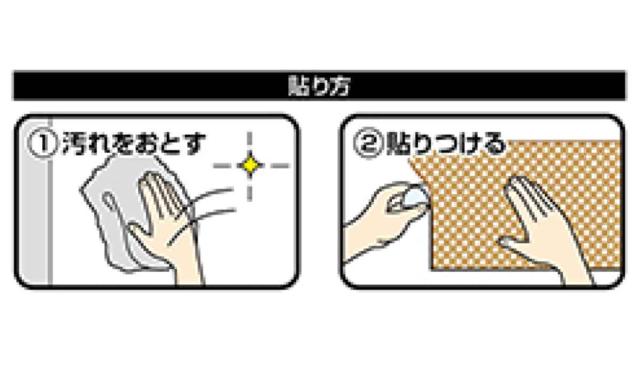 貼り方

①汚れをおとす

②貼りつける