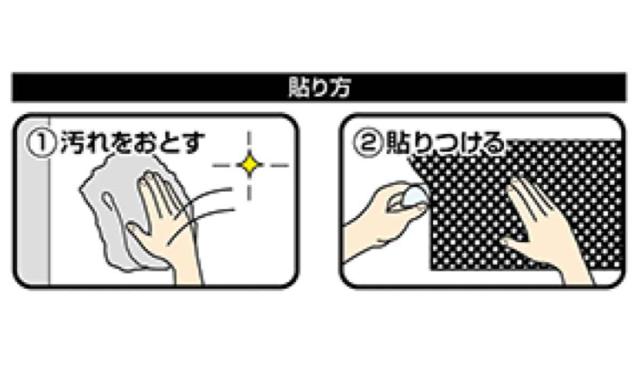 貼り方

①汚れをおとす

②貼りつける