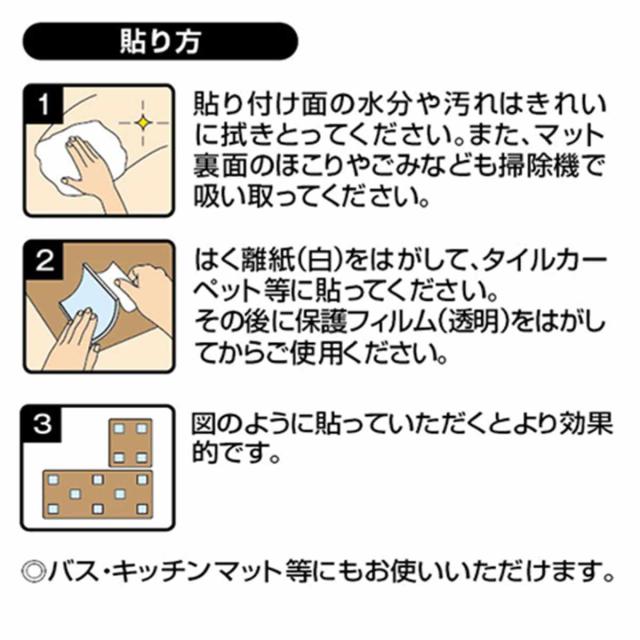 貼り方

1

貼り付け面の水分や汚れはきれいに拭きとってください。また、マット裏面のほこりやごみなども掃除機で吸い取ってください。

2

はく離紙(白)をはがして、タイルカーペット等に貼ってください。
その後に保護フィルム(透明)をはがしてからご使用ください。

3

図のように貼っていただくとより効果的です。

◎バス・キッチンマット等にもお使いいただけます。