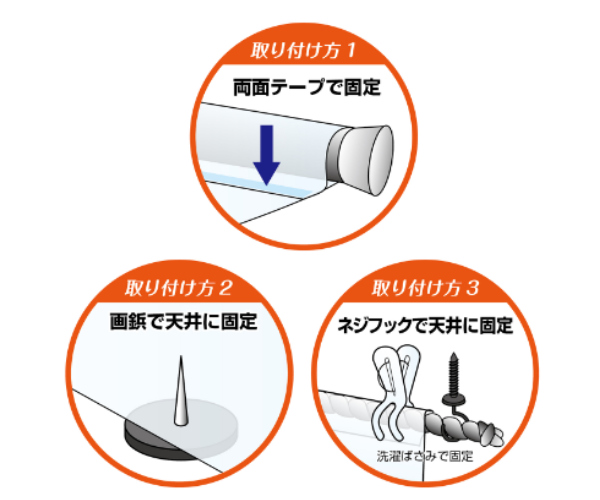 取り付け方 1

両面テープで固定

取り付け方 2

画鋲で天井に固定

取り付け方 3

ネジフックで天井に固定

洗濯ばさみで固定