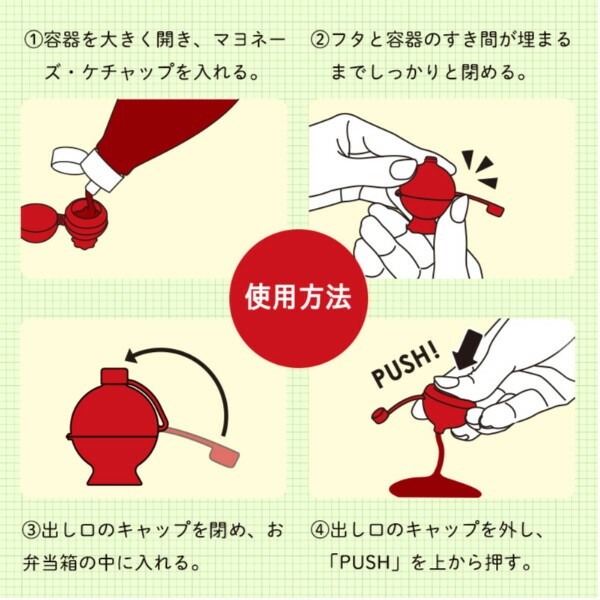 ①容器を大きく開き、マヨネーズ・ケチャップを入れる。

②フタと容器のすき間が埋まるまでしっかりと閉める。

使用方法

PUSH!

③出し口のキャップを閉め、お弁当箱の中に入れる。

④出し口のキャップを外し、「PUSH」を上から押す。