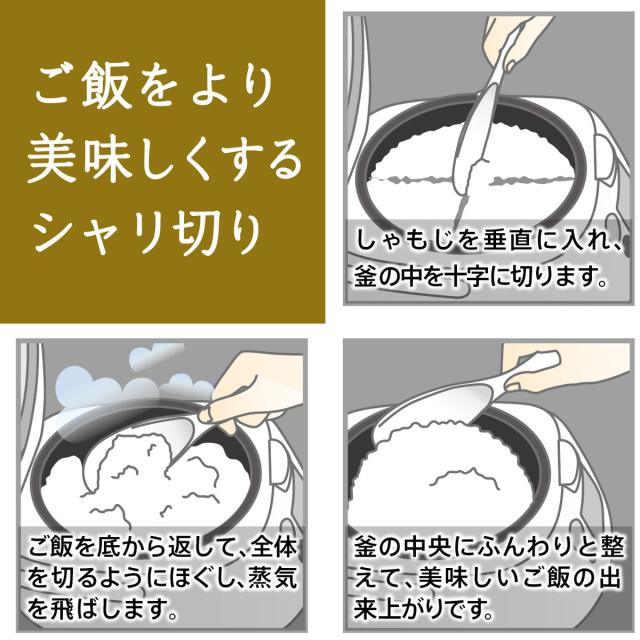 ご飯をより美味しくするシャリ切り

しゃもじを垂直に入れ、釜の中を十字に切ります。

ご飯を底から返して、全体を切るようにほぐし、蒸気を飛ばします。

釜の中央にふんわりと整えて、美味しいご飯の出来上がりです。