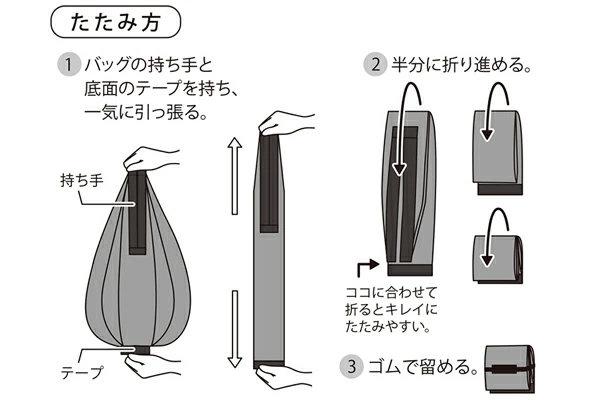 たたみ方

1 バッグの持ち手と底面のテープを持ち、一気に引っ張る。

持ち手

テープ

2 半分に折り進める。

ココに合わせて折るとキレイにたたみやすい。

3 ゴムで留める。