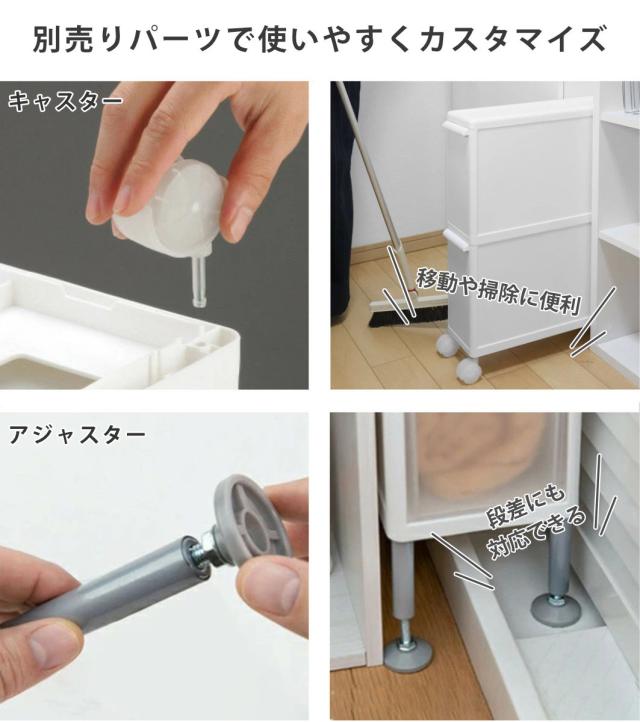 別売りパーツで使いやすくカスタマイズ

キャスター

移動や掃除に便利

アジャスター

段差にも対応できる