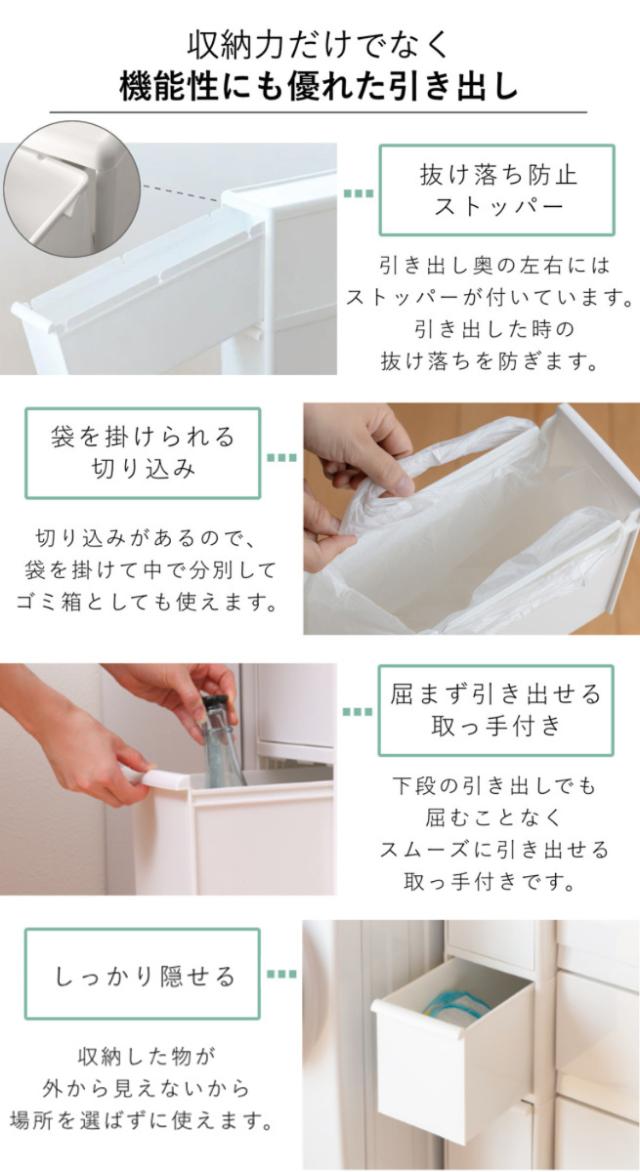 収納力だけでなく
機能性にも優れた引き出し

抜け落ち防止
ストッパー

引き出し奥の左右には
ストッパーが付いています。
引き出した時の
抜け落ちを防ぎます。

袋を掛けられる
切り込み

切り込みがあるので、
袋を掛けて中で分別して
ゴミ箱としても使えます。

屈まず引き出せる
取っ手付き

下段の引き出しでも
屈むことなく
スムーズに引き出せる
取っ手付きです。

しっかり隠せる

収納した物が
外から見えないから
場所を選ばずに使えます。