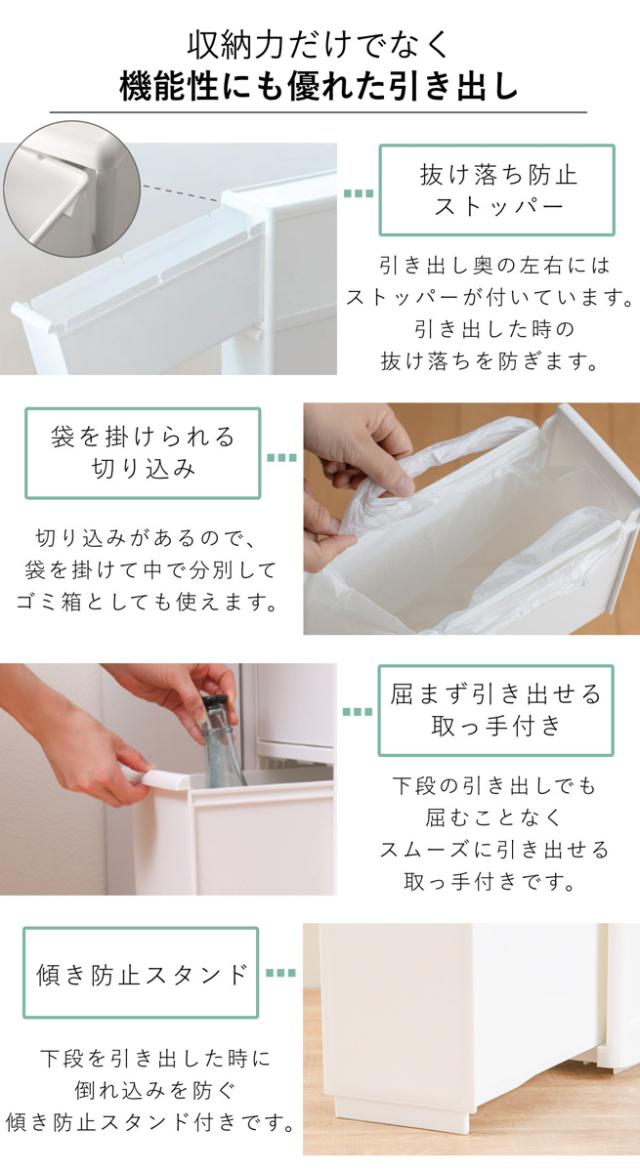 収納力だけでなく
機能性にも優れた引き出し

抜け落ち防止
ストッパー

引き出し奥の左右には
ストッパーが付いています。
引き出した時の
抜け落ちを防ぎます。

袋を掛けられる
切り込み

切り込みがあるので、
袋を掛けて中で分別して
ゴミ箱としても使えます。

屈まず引き出せる
取っ手付き

下段の引き出しでも
屈むことなく
スムーズに引き出せる
取っ手付きです。

傾き防止スタンド

下段を引き出した時に
倒れ込みを防ぐ
傾き防止スタンド付きです。