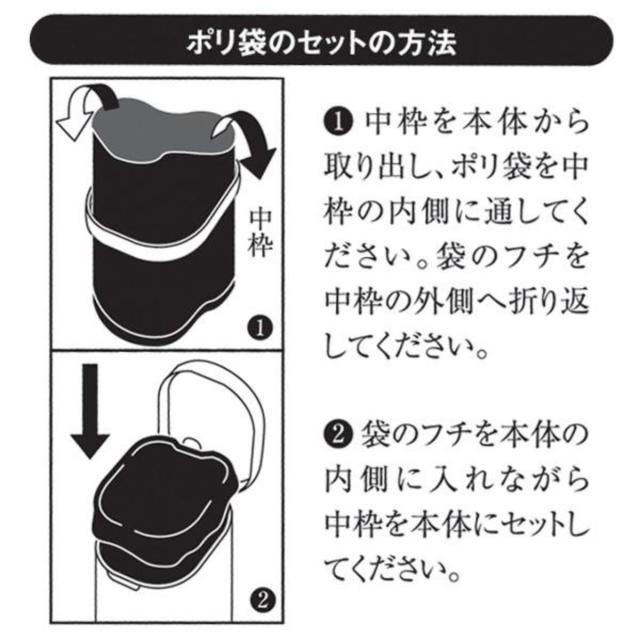 ポリ袋のセットの方法

中枠

❶

❷

❶ 中枠を本体から取り出し、ポリ袋を中枠の内側に通してください。袋のフチを中枠の外側へ折り返してください。

❷ 袋のフチを本体の内側に入れながら中枠を本体にセットしてください。