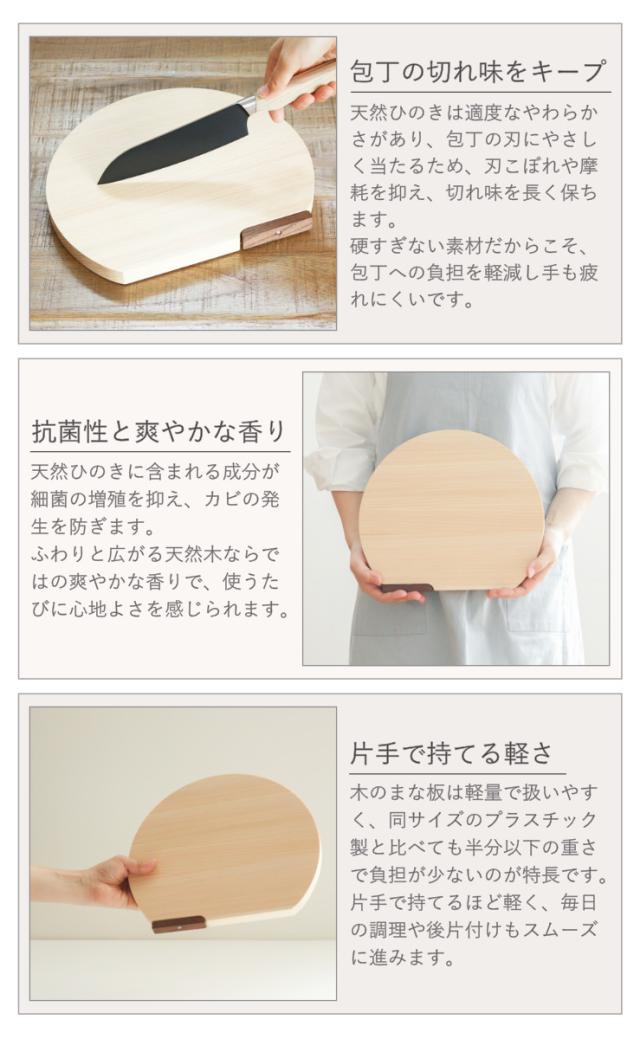 包丁の切れ味をキープ

天然ひのきは適度なやわらかさがあり、包丁の刃にやさしく当たるため、刃こぼれや摩耗を抑え、切れ味を長く保ちます。
硬すぎない素材だからこそ、包丁への負担を軽減し手も疲れにくいです。

抗菌性と爽やかな香り

天然ひのきに含まれる成分が細菌の増殖を抑え、カビの発生を防ぎます。
ふわりと広がる天然木ならではの爽やかな香りで、使うたびに心地よさを感じられます。

片手で持てる軽さ

木のまな板は軽量で扱いやすく、同サイズのプラスチック製と比べても半分以下の重さで負担が少ないのが特長です。
片手で持てるほど軽く、毎日の調理や後片付けもスムーズに進みます。