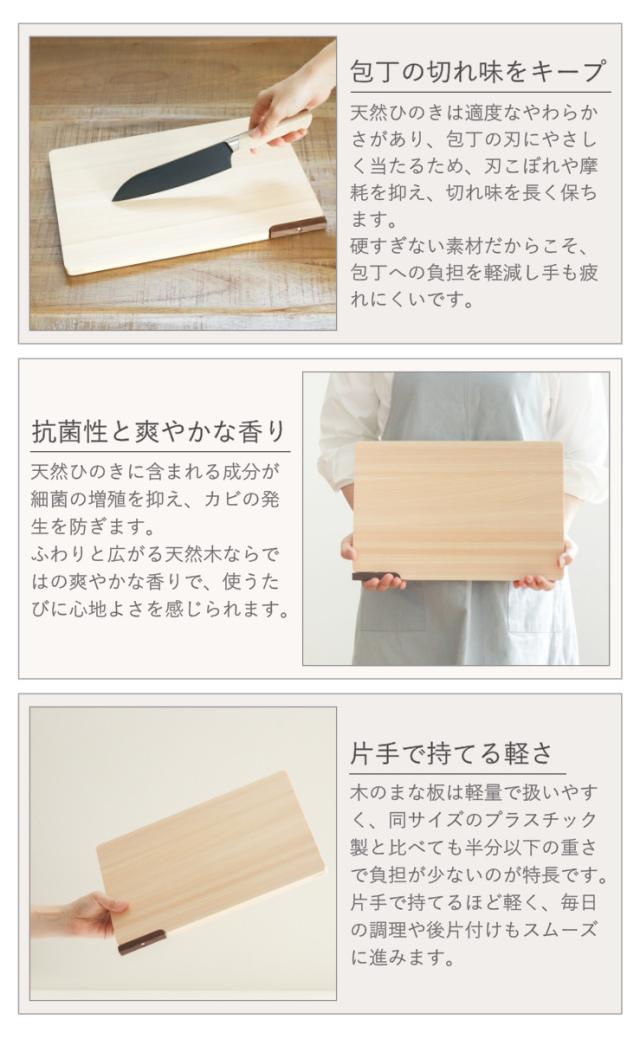 包丁の切れ味をキープ

天然ひのきは適度なやわらかさがあり、包丁の刃にやさしく当たるため、刃こぼれや摩耗を抑え、切れ味を長く保ちます。
硬すぎない素材だからこそ、包丁への負担を軽減し手も疲れにくいです。

抗菌性と爽やかな香り

天然ひのきに含まれる成分が細菌の増殖を抑え、カビの発生を防ぎます。
ふわりと広がる天然木ならではの爽やかな香りで、使うたびに心地よさを感じられます。

片手で持てる軽さ

木のまな板は軽量で扱いやすく、同サイズのプラスチック製と比べても半分以下の重さで負担が少ないのが特長です。
片手で持てるほど軽く、毎日の調理や後片付けもスムーズに進みます。