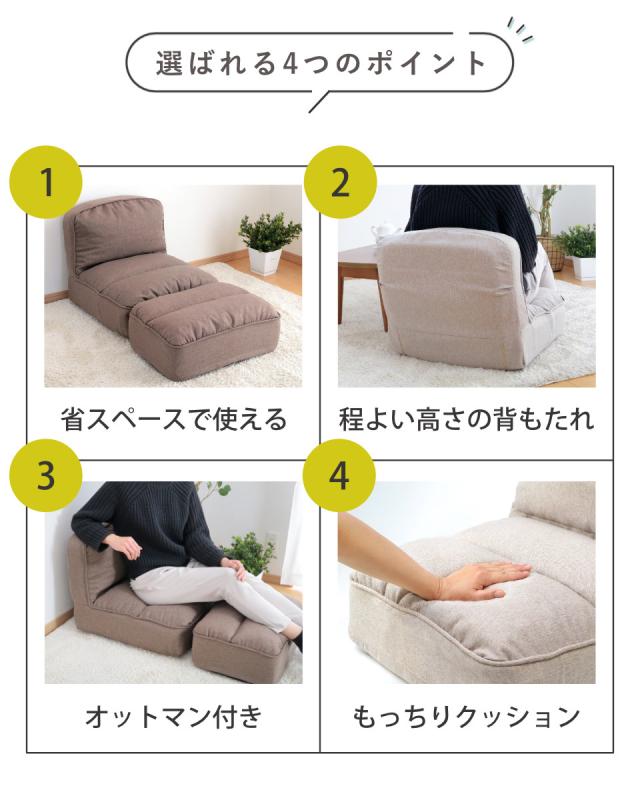 選ばれる4つのポイント

1
省スペースで使える

2
程よい高さの背もたれ

3
オットマン付き

4
もっちりクッション