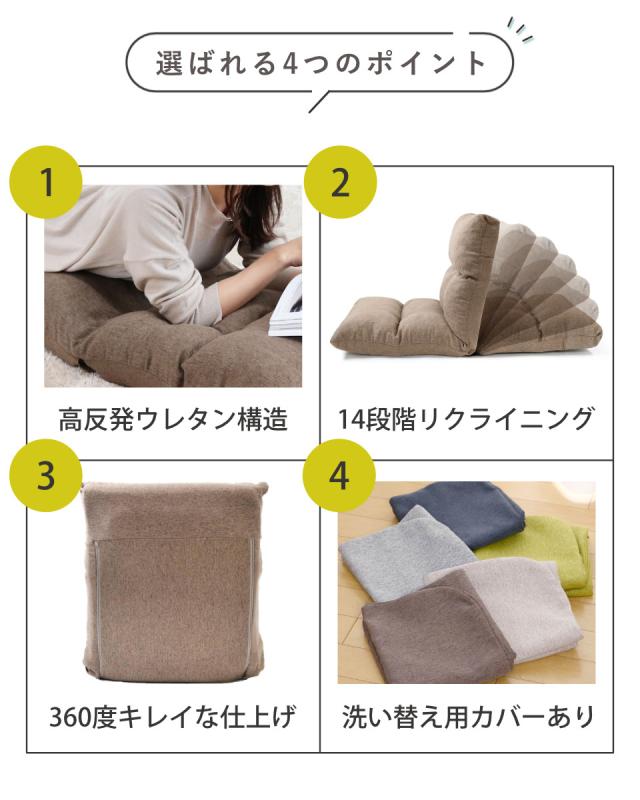 選ばれる4つのポイント

1

高反発ウレタン構造

2

14段階リクライニング

3

360度キレイな仕上げ

4

洗い替え用カバーあり