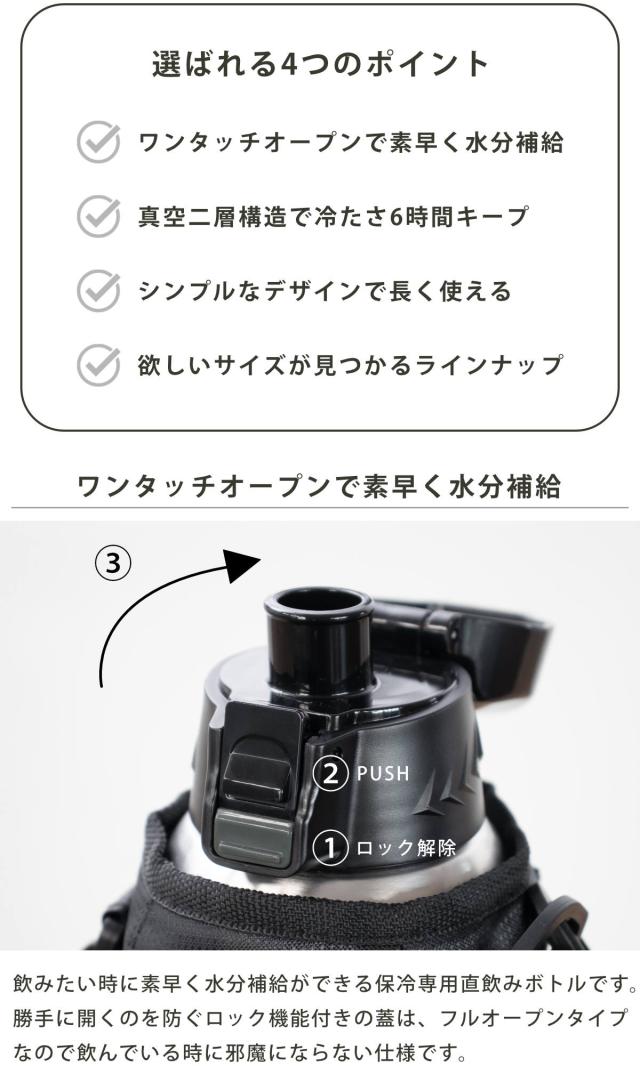 選ばれる4つのポイント

ワンタッチオープンで素早く水分補給

真空二層構造で冷たさ6時間キープ

シンプルなデザインで長く使える

欲しいサイズが見つかるラインナップ

ワンタッチオープンで素早く水分補給

③

② PUSH

① ロック解除

飲みたい時に素早く水分補給ができる保冷専用直飲みボトルです。勝手に開くのを防ぐロック機能付きの蓋は、フルオープンタイプなので飲んでいる時に邪魔にならない仕様です。