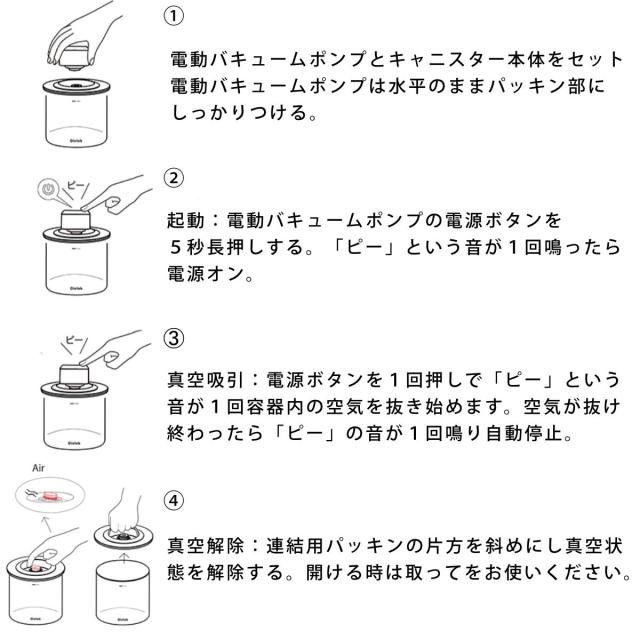 ①

電動バキュームポンプとキャニスター本体をセット
電動バキュームポンプは水平のままパッキン部にしっかりつける。

ピー

②

起動：電動バキュームポンプの電源ボタンを５秒長押しする。「ピー」という音が１回鳴ったら電源オン。

ピー

③

真空吸引：電源ボタンを１回押しで「ピー」という音が１回容器内の空気を抜き始めます。空気が抜け終わったら「ピー」の音が１回鳴り自動停止。

Air

④

真空解除：連結用パッキンの片方を斜めにし真空状態を解除する。開ける時は取ってをお使いください。